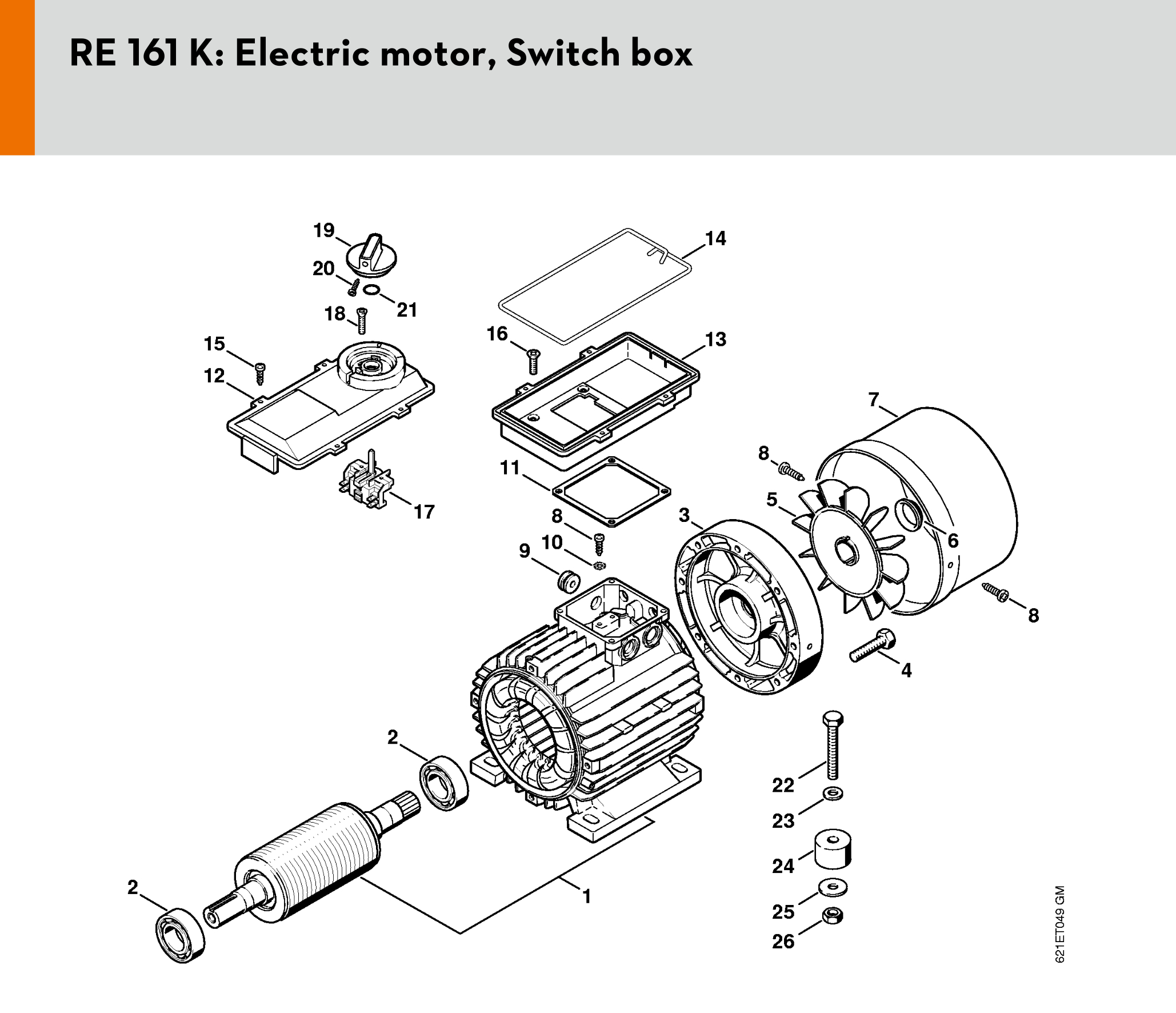 RE 161 K: Electric motor, Switch box

19
14
20
21
18
16
13
15
12
7
8
11
5
17
8
3
6
10
9
8
4
2
22
23
24
2
1
25
26
621ET049 GM